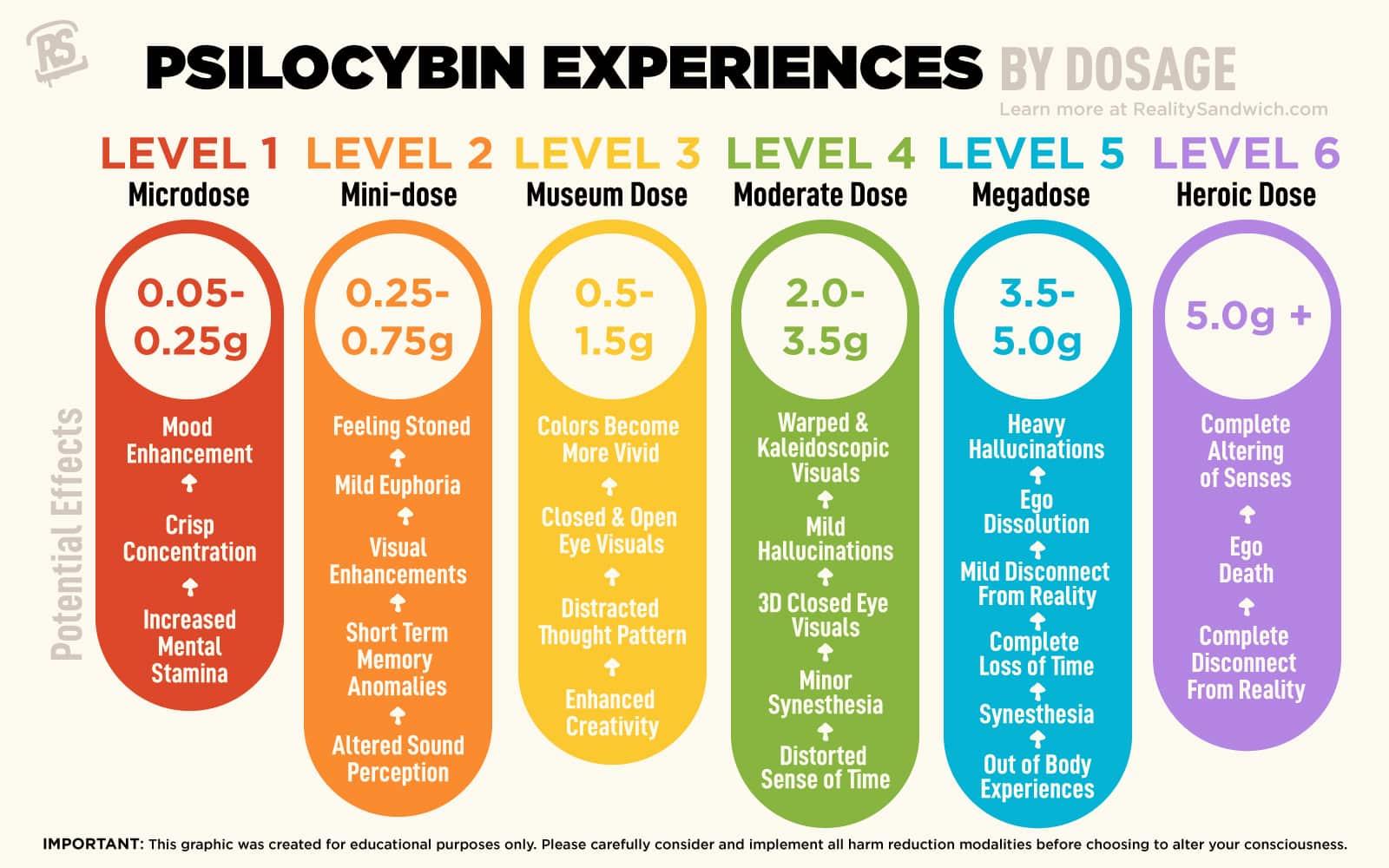 RS

PSILOCYBIN EXPERIENCES BY DOSAGE

Learn more at RealitySandwich.com

Potential Effects

LEVEL 1
Microdose
0.05-0.25g
Mood Enhancement
Crisp Concentration
Increased Mental Stamina

LEVEL 2
Mini-dose
0.25-0.75g
Feeling Stoned
Mild Euphoria
Visual Enhancements
Short Term Memory Anomalies
Altered Sound Perception

LEVEL 3
Museum Dose
0.5-1.5g
Colors Become More Vivid
Closed & Open Eye Visuals
Distracted Thought Pattern
Enhanced Creativity

LEVEL 4
Moderate Dose
2.0-3.5g
Warped & Kaleidoscopic Visuals
Mild Hallucinations
3D Closed Eye Visuals
Minor Synesthesia
Distorted Sense of Time

LEVEL 5
Megadose
3.5-5.0g
Heavy Hallucinations
Ego Dissolution
Mild Disconnect From Reality
Complete Loss of Time
Synesthesia
Out of Body Experiences

LEVEL 6
Heroic Dose
5.0g +
Complete Altering of Senses
Ego Death
Complete Disconnect From Reality

IMPORTANT: This graphic was created for educational purposes only. Please carefully consider and implement all harm reduction modalities before choosing to alter your consciousness.